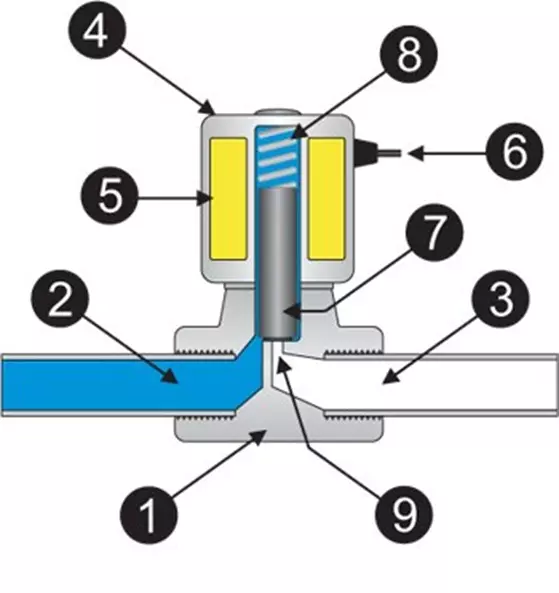 4
8
6
5
7
2
3
1
9